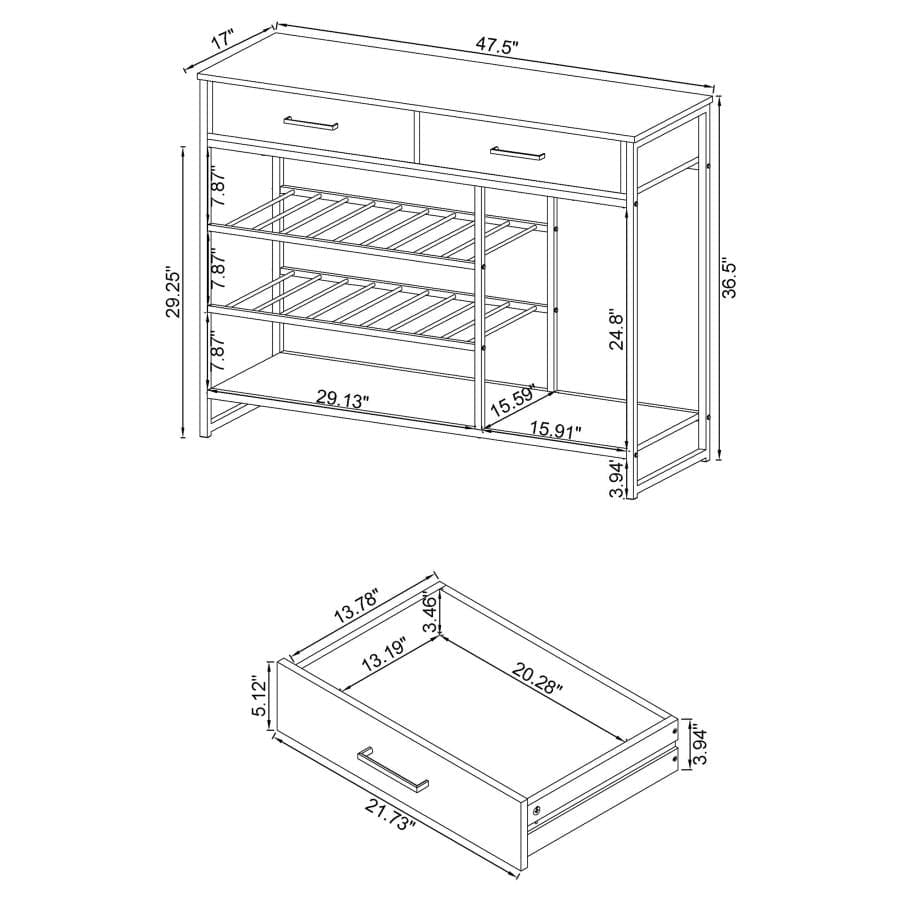 17"
47.5"
7.87"
7.87"
7.87"
29.25"
36.5"
24.8"
29.13"
15.59"
15.91"
3.94"

13.78"
3.46"
13.19"
20.28"
5.12"
3.94"
21.73"