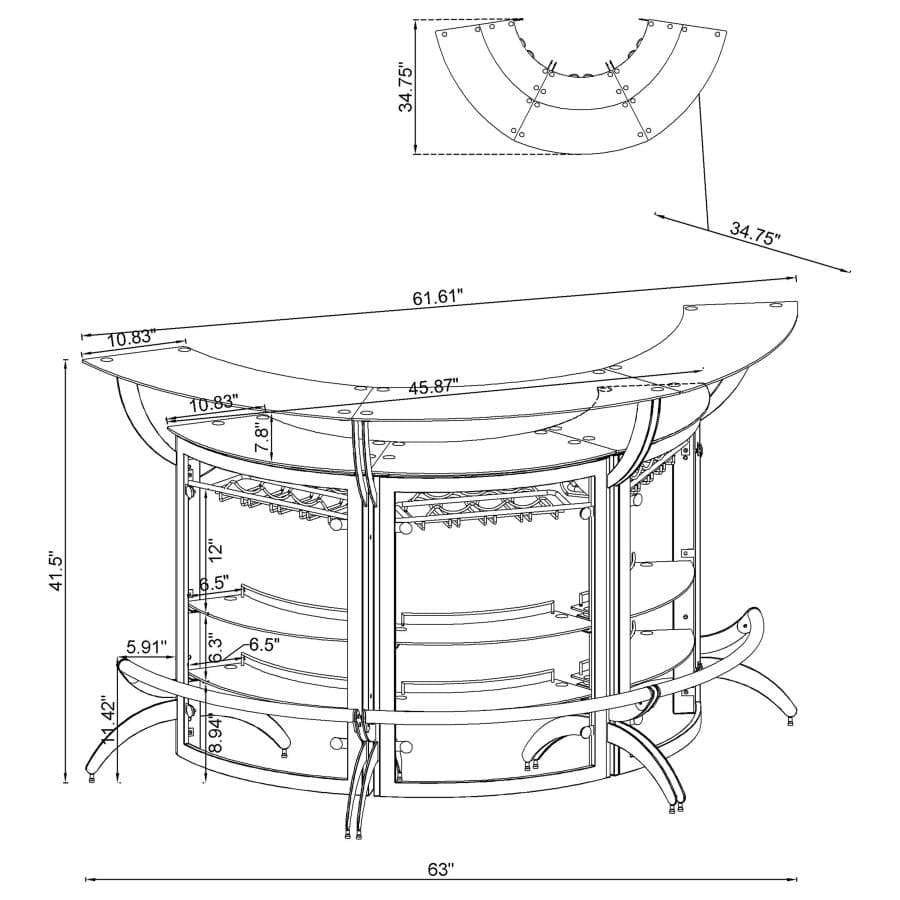 34.75"

34.75"

61.61"

10.83"

45.87"

10.83"

7.8"

41.5"

12"

6.5"

6.3"

6.5"

5.91"

11.42"

8.94"

63"