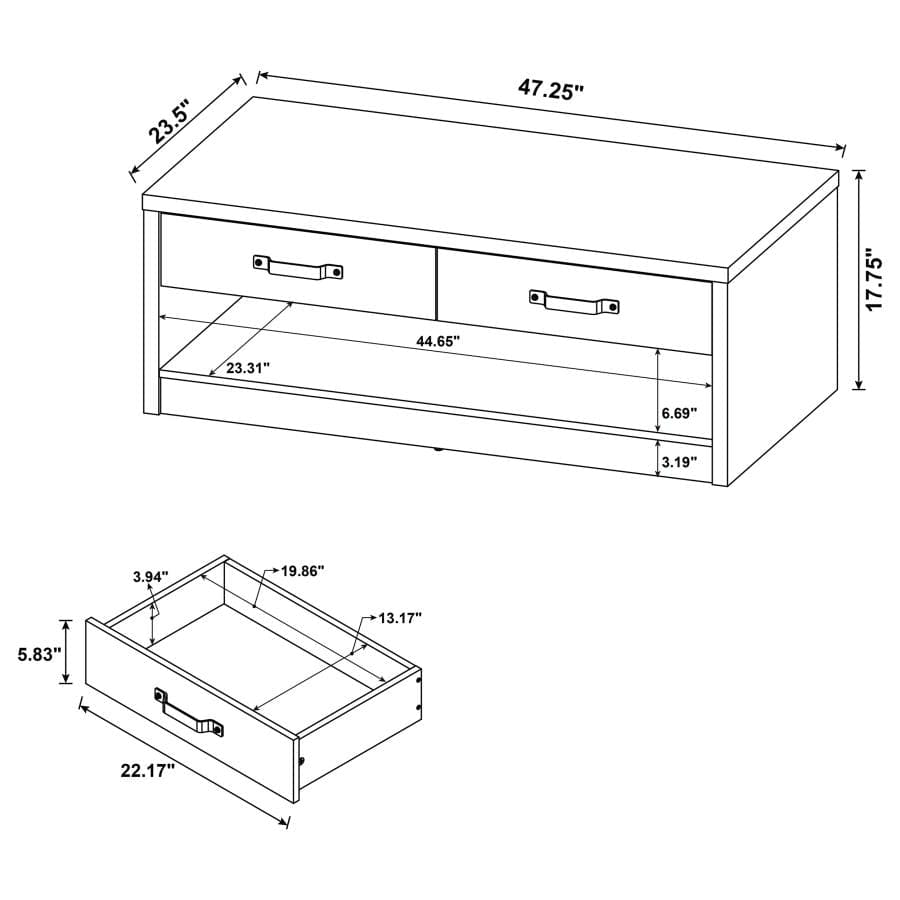 23.5"
47.25"
17.75"
44.65"
23.31"
6.69"
3.19"
3.94"
19.86"
13.17"
5.83"
22.17"