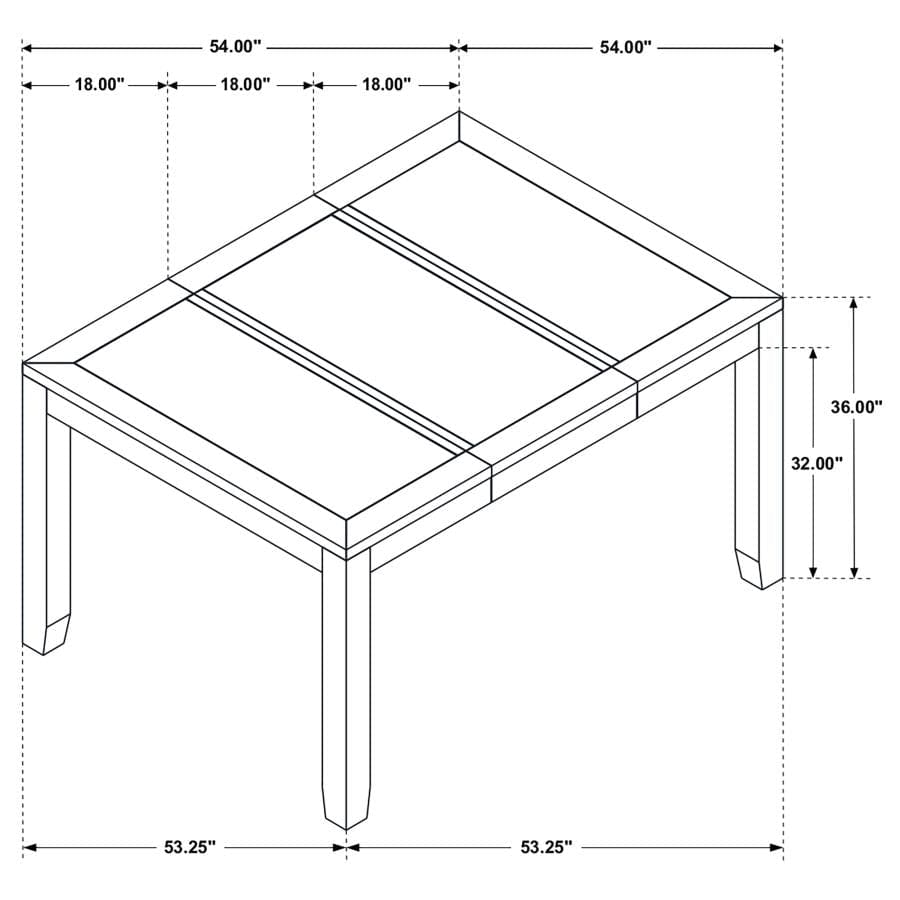 54.00"
54.00"
18.00"
18.00"
18.00"
36.00"
32.00"
53.25"
53.25"