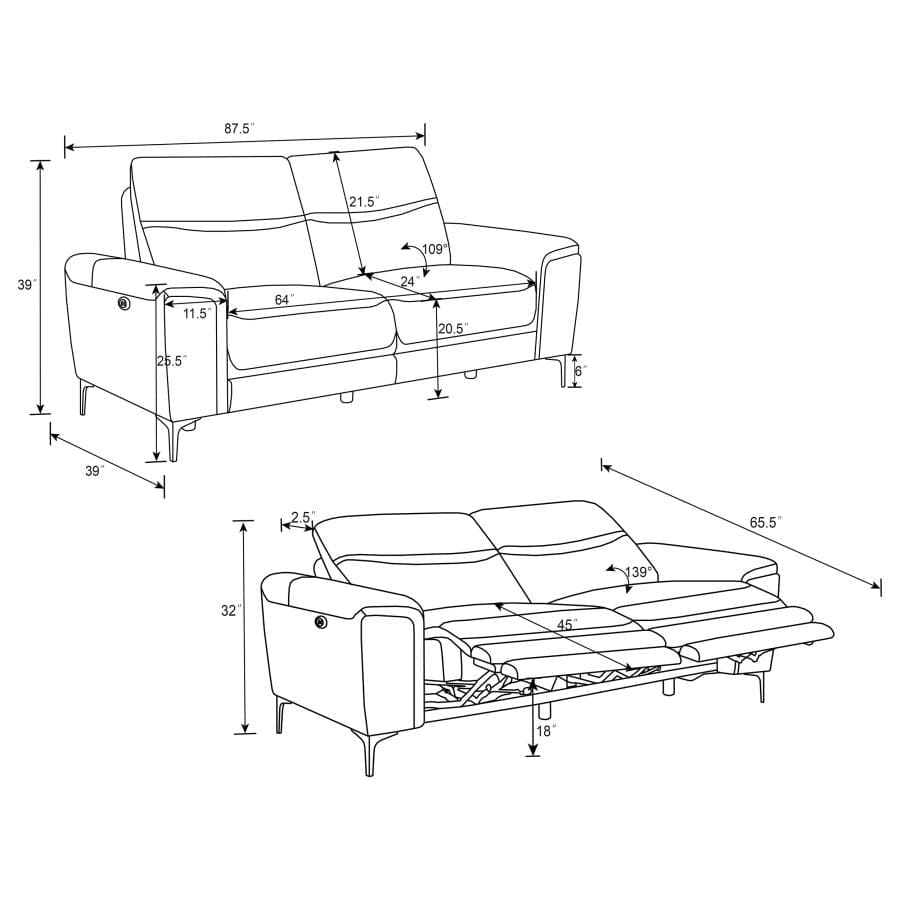 87.5"
39"
21.5"
109°
24"
64"
11.5"
20.5"
25.5"
6"
39"
2.5"
65.5"
139°
32"
45"
18"