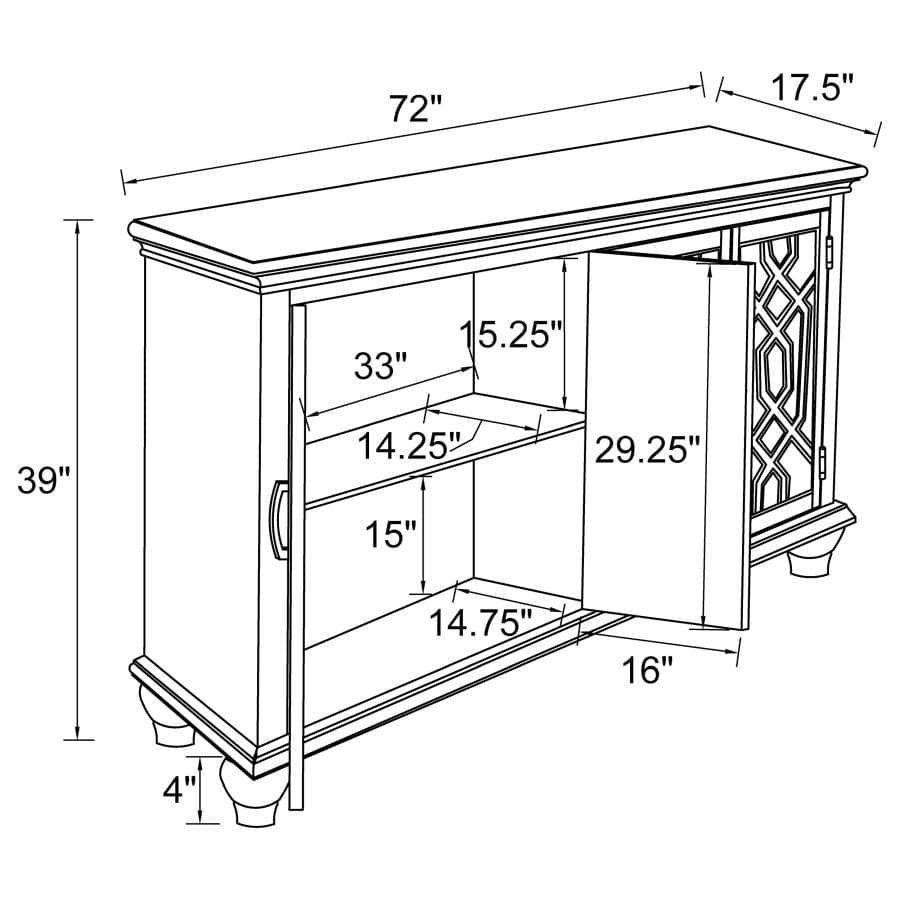 72"
17.5"
39"
33"
15.25"
14.25"
29.25"
15"
14.75"
16"
4"