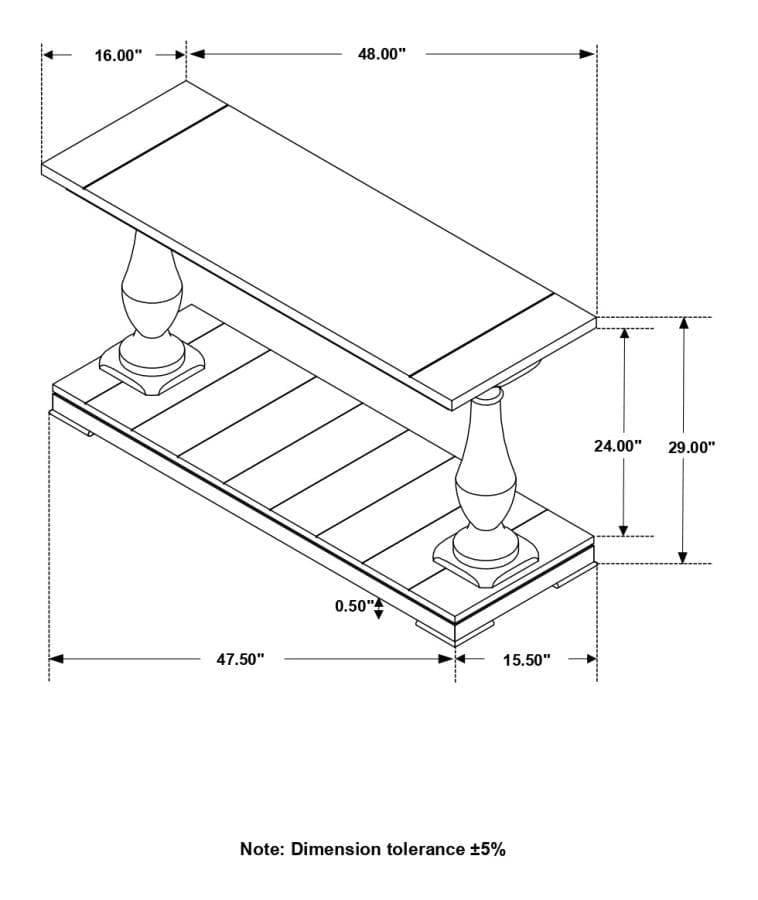 16.00"

48.00"

24.00"

29.00"

0.50"

47.50"

15.50"

Note: Dimension tolerance ±5%