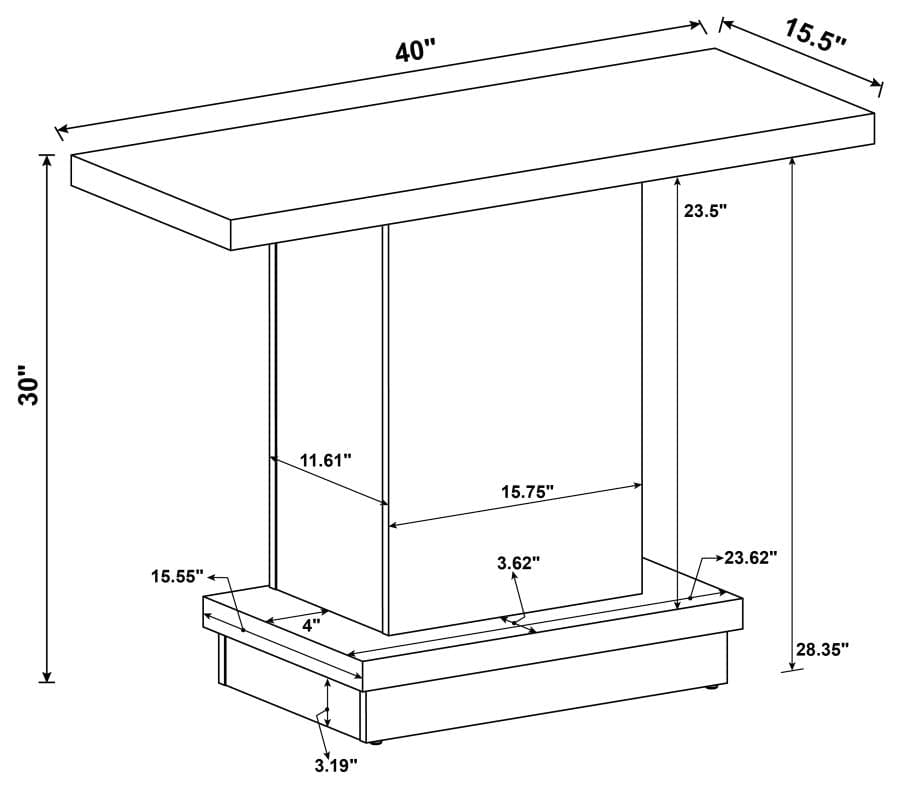 40"
15.5"
30"
23.5"
11.61"
15.75"
3.62"
23.62"
15.55"
4"
28.35"
3.19"