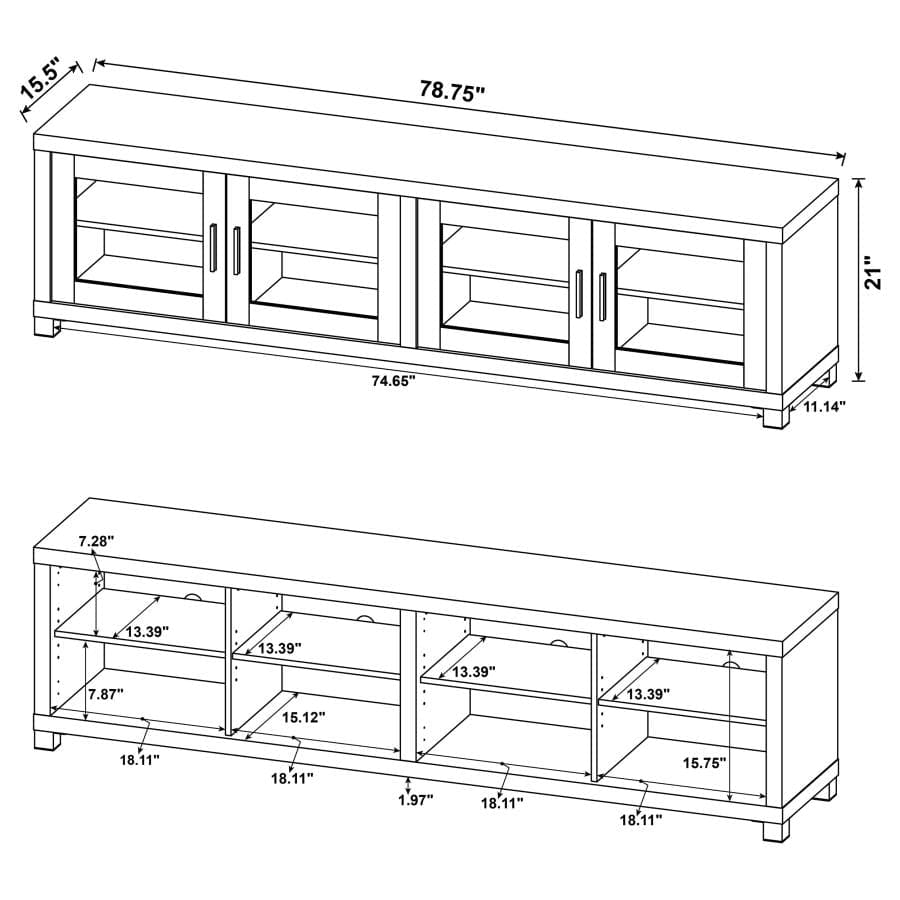 15.5"
78.75"
21"
74.65"
11.14"

7.28"
13.39"
13.39"
13.39"
13.39"
7.87"
15.12"
15.75"
18.11"
18.11"
1.97"
18.11"
18.11"