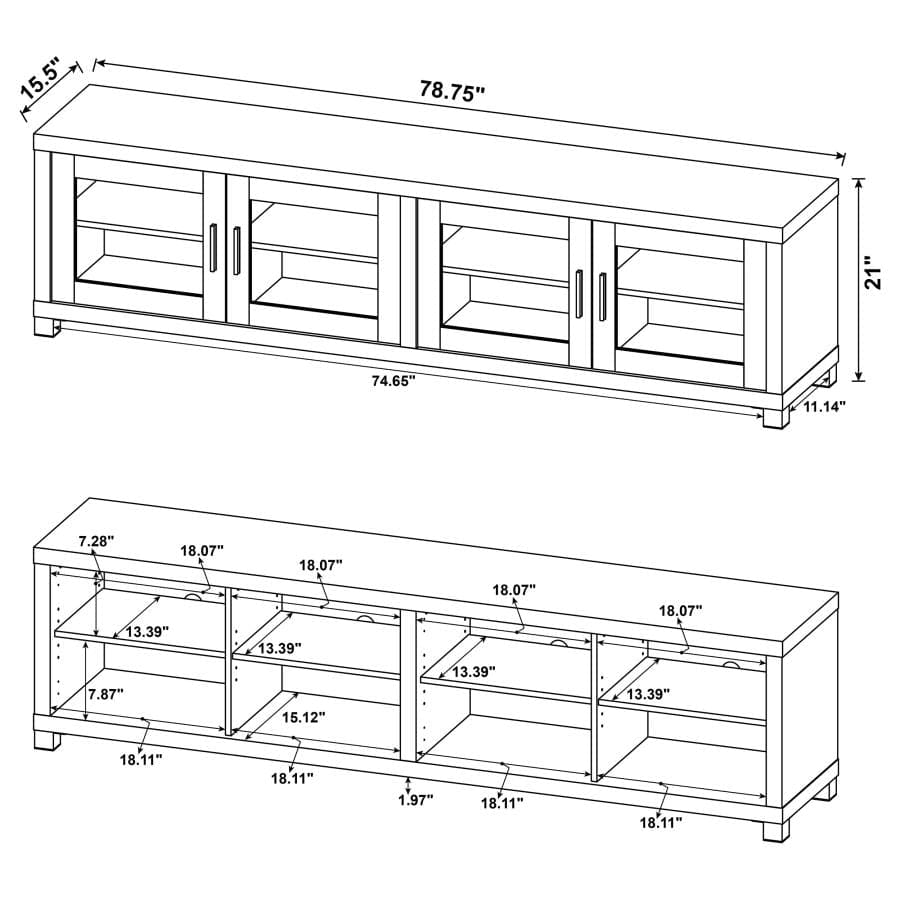 15.5"
78.75"
21"
74.65"
11.14"

7.28"
18.07"
18.07"
18.07"
18.07"
13.39"
13.39"
13.39"
13.39"
7.87"
15.12"
18.11"
18.11"
1.97"
18.11"
18.11"