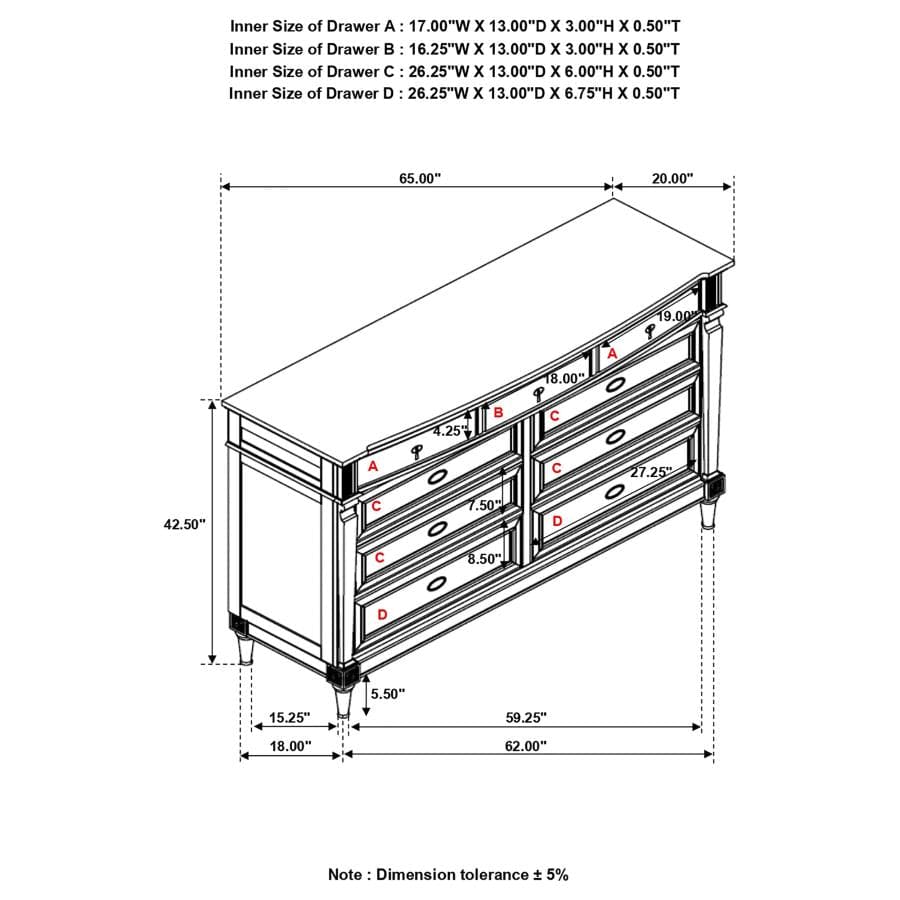 Inner Size of Drawer A : 17.00"W X 13.00"D X 3.00"H X 0.50"T
Inner Size of Drawer B : 16.25"W X 13.00"D X 3.00"H X 0.50"T
Inner Size of Drawer C : 26.25"W X 13.00"D X 6.00"H X 0.50"T
Inner Size of Drawer D : 26.25"W X 13.00"D X 6.75"H X 0.50"T

65.00"
20.00"
19.00"
A
18.00"
B
C
4.25"
A
C
27.25"
C
7.50"
D
C
8.50"
D
42.50"
5.50"
15.25"
59.25"
18.00"
62.00"

Note : Dimension tolerance ± 5%